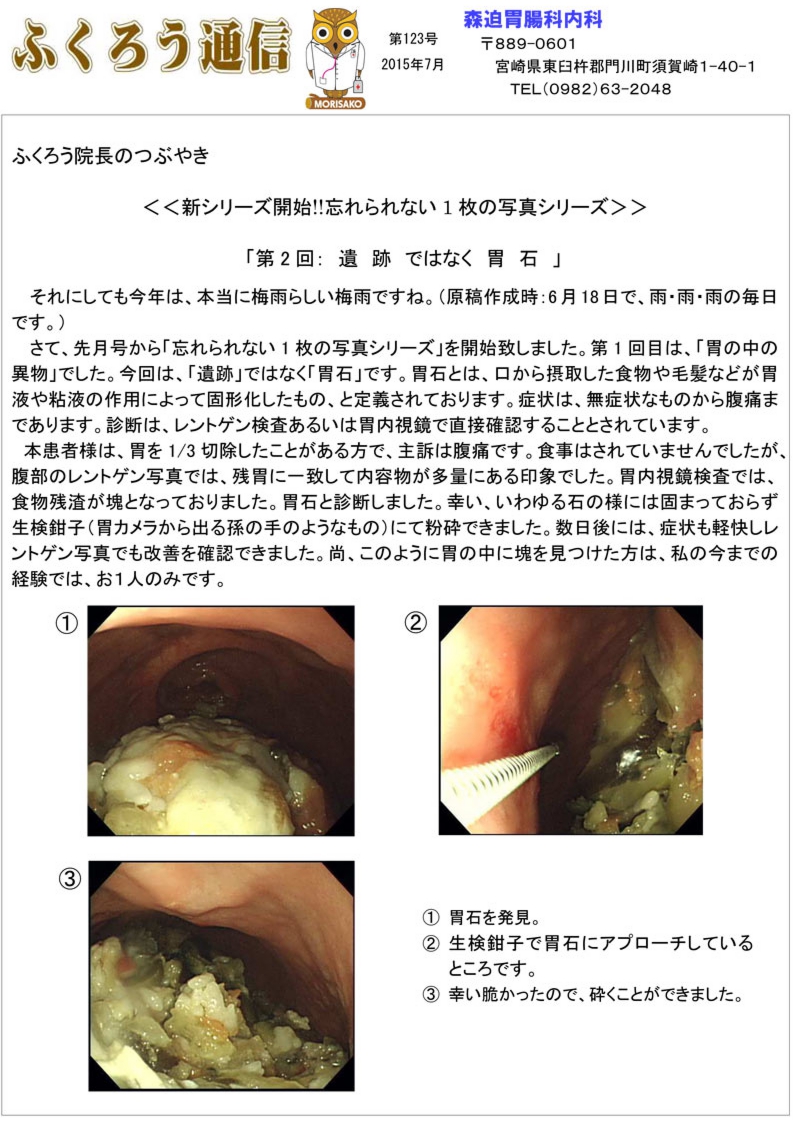 ふくろう通信

MORISAKO

第123号
2015年7月

森迫胃腸科内科
〒889-0601
宮崎県東臼杵郡門川町須賀崎1-40-1
TEL(0982)63-2048

ふくろう院長のつぶやき

＜＜新シリーズ開始!!忘れられない１枚の写真シリーズ＞＞

「第２回: 遺 跡 ではなく 胃 石 」

それにしても今年は、本当に梅雨らしい梅雨ですね。(原稿作成時:6月18日で、雨・雨・雨の毎日です。)

さて、先月号から「忘れられない１枚の写真シリーズ」を開始致しました。第１回目は、「胃の中の異物」でした。今回は、「遺跡」ではなく「胃石」です。胃石とは、口から摂取した食物や毛髪などが胃液や粘液の作用によって固形化したもの、と定義されております。症状は、無症状なものから腹痛まであります。診断は、レントゲン検査あるいは胃内視鏡で直接確認することとされています。

本患者様は、胃を1/3切除したことがある方で、主訴は腹痛です。食事はされていませんでしたが、腹部のレントゲン写真では、残胃に一致して内容物が多量にある印象でした。胃内視鏡検査では、食物残渣が塊となっておりました。胃石と診断しました。幸い、いわゆる石の様には固まっておらず生検鉗子(胃カメラから出る孫の手のようなもの)にて粉砕できました。数日後には、症状も軽快しレントゲン写真でも改善を確認できました。尚、このように胃の中に塊を見つけた方は、私の今までの経験では、お１人のみです。

①

②

③

① 胃石を発見。
② 生検鉗子で胃石にアプローチしているところです。
③ 幸い脆かったので、砕くことができました。